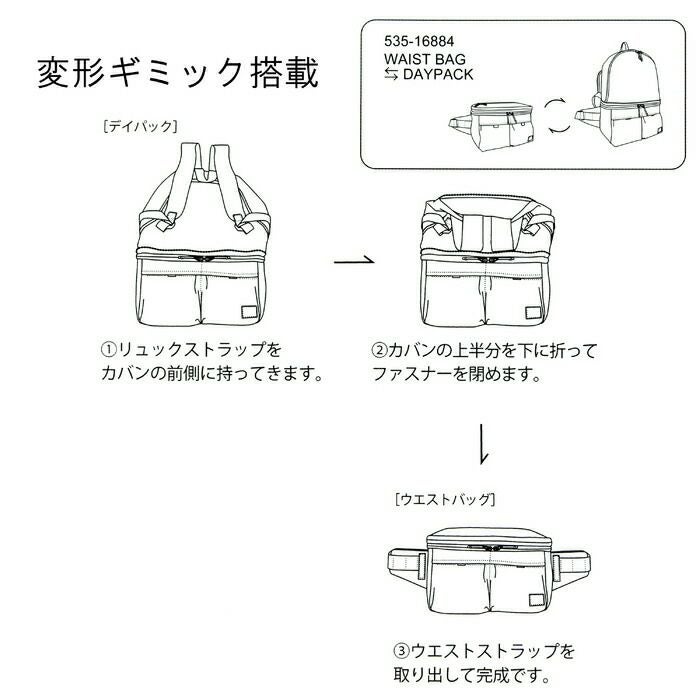 変形ギミック搭載

535-16884
WAIST BAG
⇆ DAYPACK

[デイパック]

①リュックストラップを
カバンの前側に持ってきます。

②カバンの上半分を下に折って
ファスナーを閉めます。

[ウエストバッグ]

③ウエストストラップを
取り出して完成です。